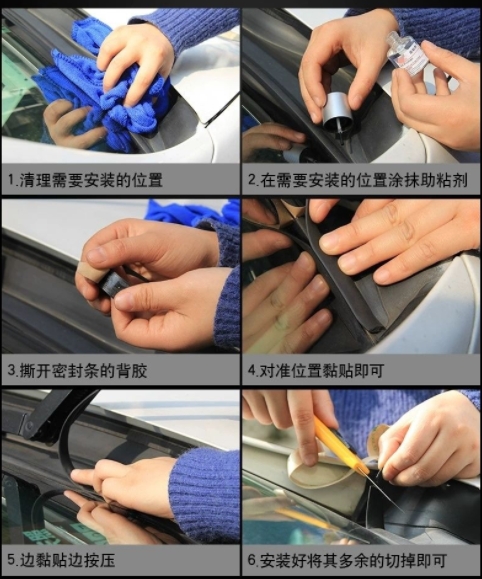 1.清理需要安装的位置

2.在需要安装的位置涂抹助粘剂

3.撕开密封条的背胶

4.对准位置黏贴即可

5.边黏贴边按压

6.安装好将其多余的切掉即可