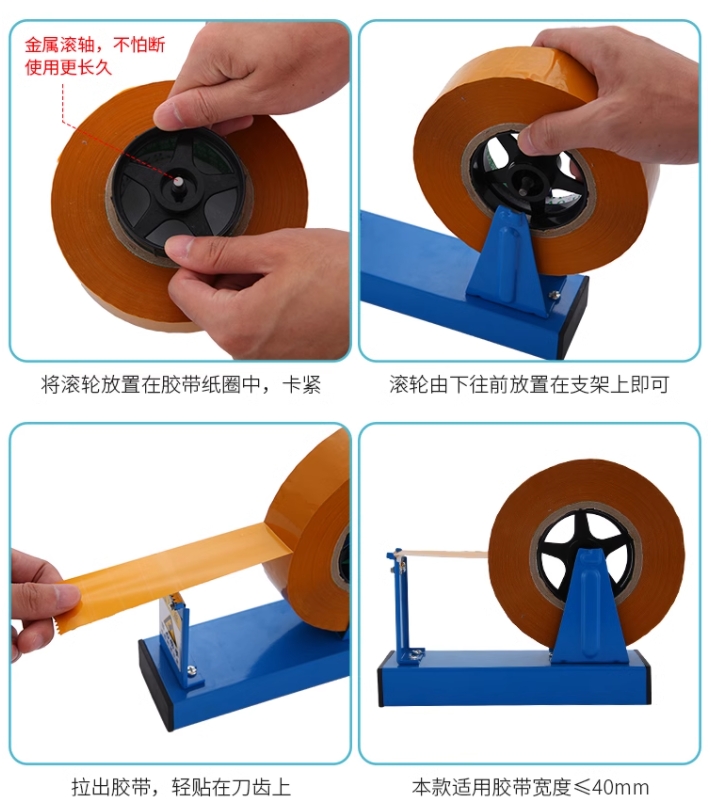 金属滚轴，不怕断
使用更长久

将滚轮放置在胶带纸圈中，卡紧

滚轮由下往前放置在支架上即可

拉出胶带，轻贴在刀齿上

本款适用胶带宽度≤40mm